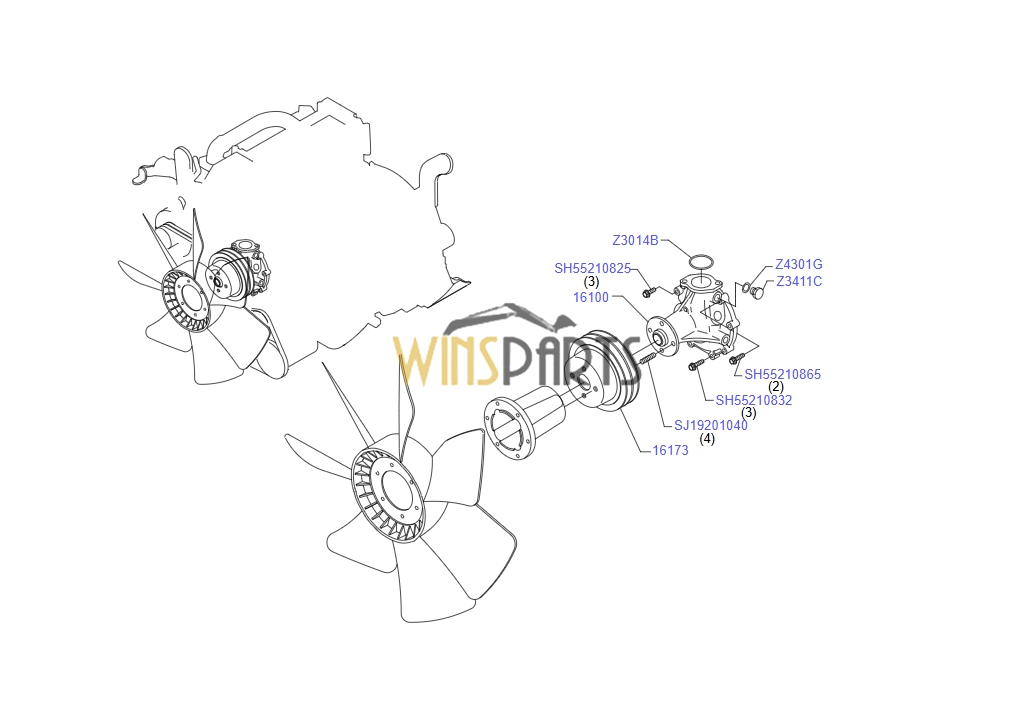 Z3014B
SH55210825
(3)
16100
Z4301G
Z3411C
WINSPARTS
SH55210865
(2)
SH55210832
(3)
SJ19201040
(4)
16173