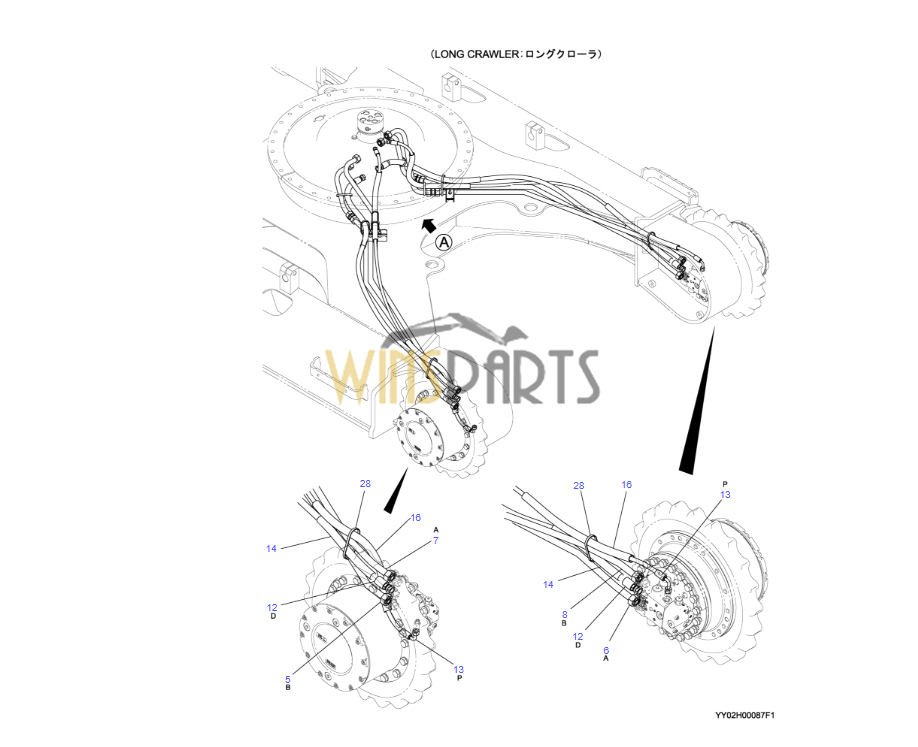 (LONG CRAWLER:ロングクローラ)

A

WINSPARTS

28
16
A
7
14
12
D
5
B
13
P

28
16
P
13
14
8
B
12
D
6
A

YY02H00087F1