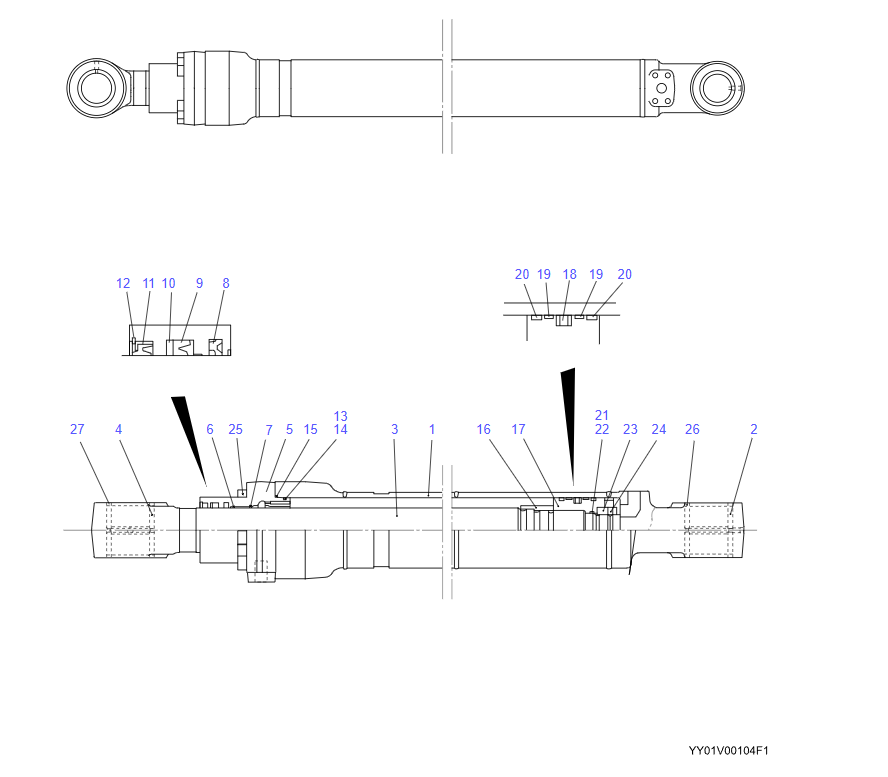 12 11 10 9 8

20 19 18 19 20

27 4 6 25 7 5 15 13 14 3 1 16 17 21 22 23 24 26 2

YY01V00104F1