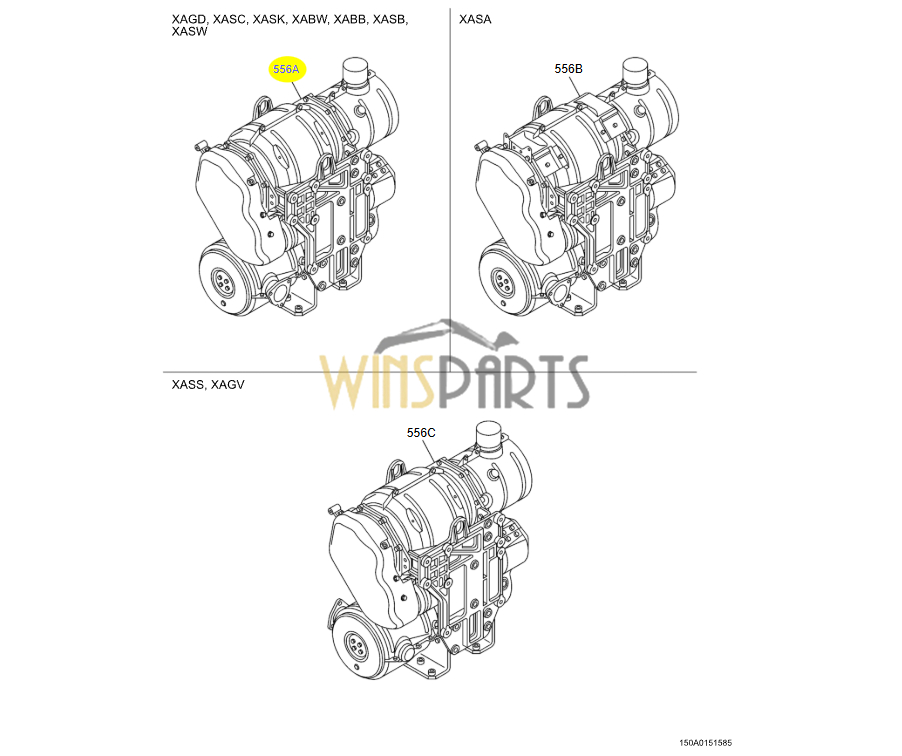 XAGD, XASC, XASK, XABW, XABB, XASB, XASW

556A

XASA

556B

WINSPARTS

XASS, XAGV

556C

150A0151585