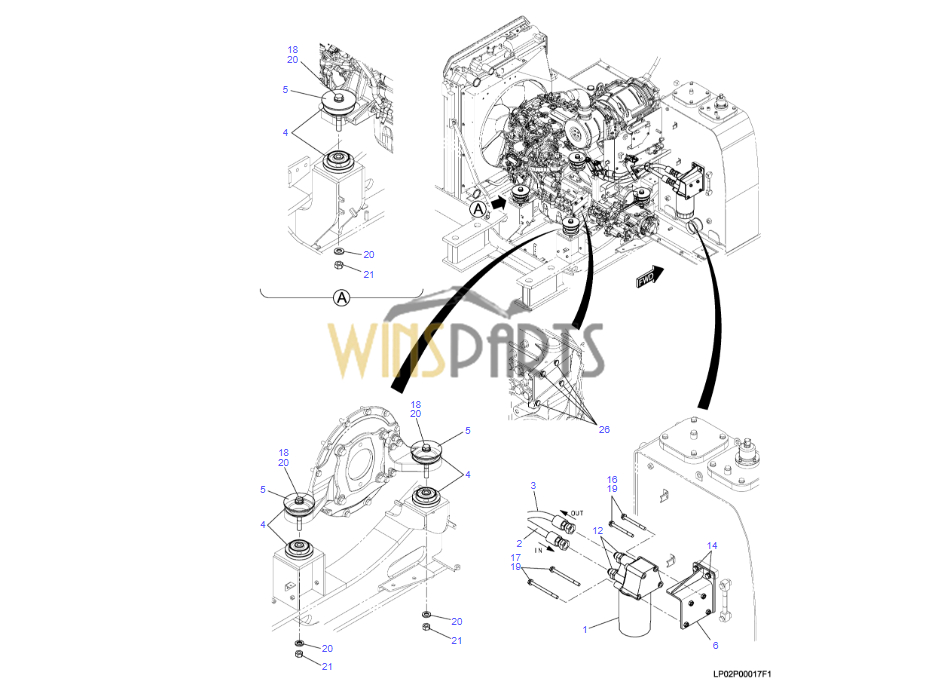 18
20
5
4
20
21
A
A
FWD
WINSPARTS
26
18
20
5
4
18
20
5
4
20
21
20
21
3
OUT
2
IN
16
19
12
17
19
14
1
6
LP02P00017F1