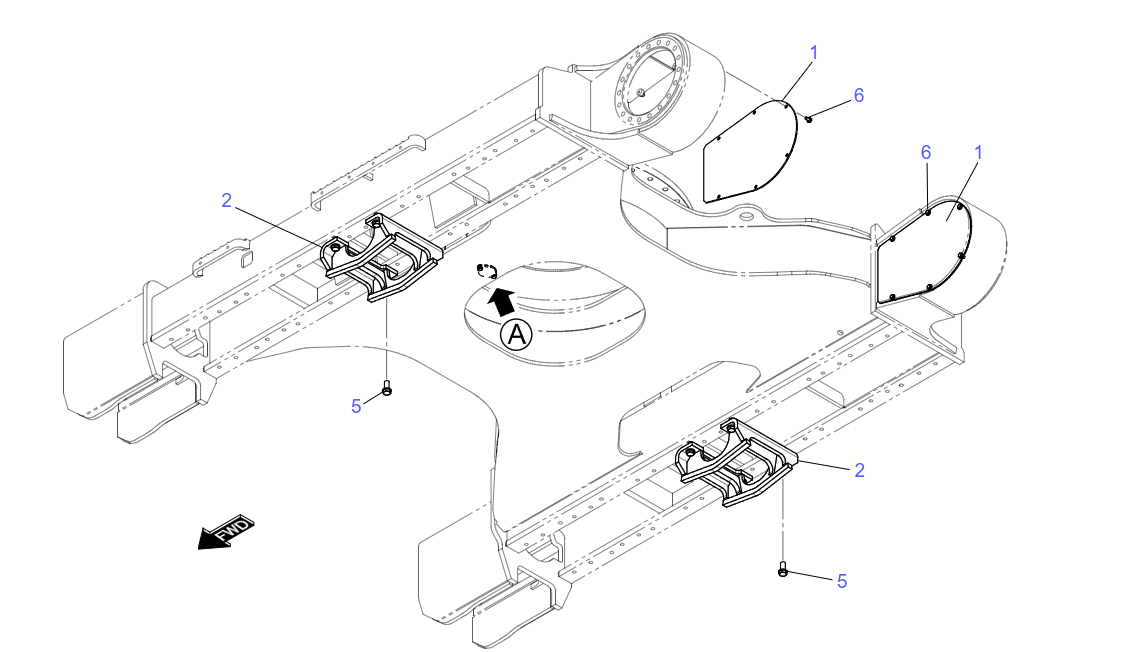 1
6
6
1
2
A
5
2
FWD
5