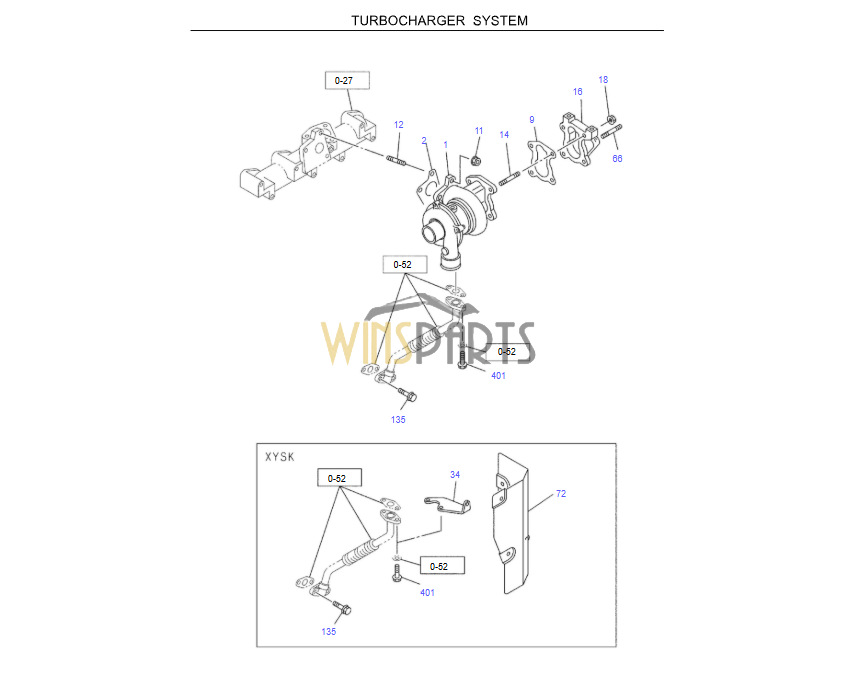 TURBOCHARGER SYSTEM

0-27

12

2

1

11

14

9

16

18

66

0-52

WINSPARTS

0-52

401

135

XYSK

0-52

34

72

0-52

401

135