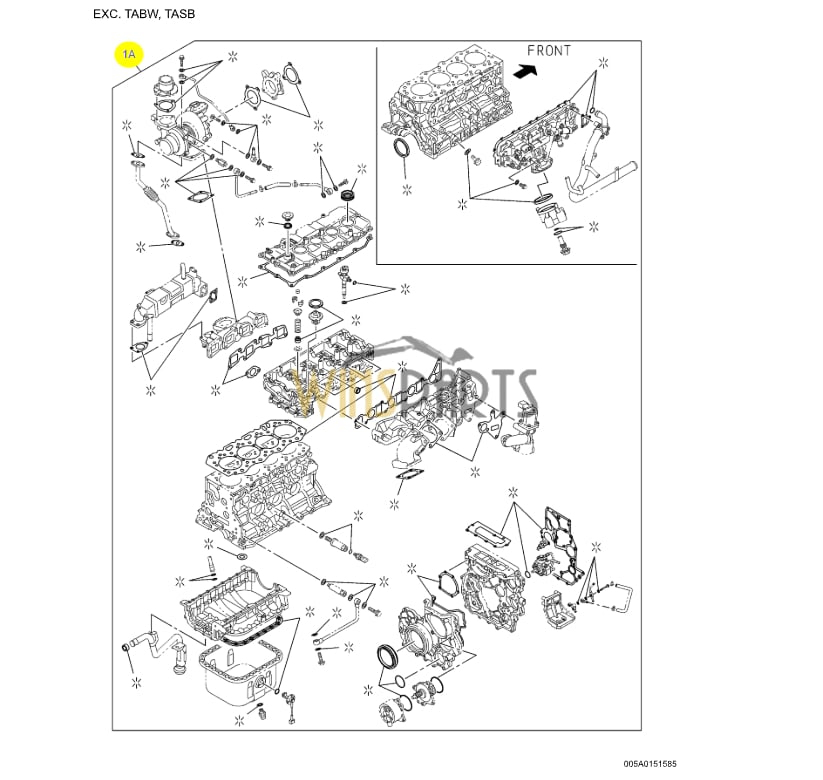 EXC. TABW, TASB

1A

FRONT

WINSPARTS

005A0151585