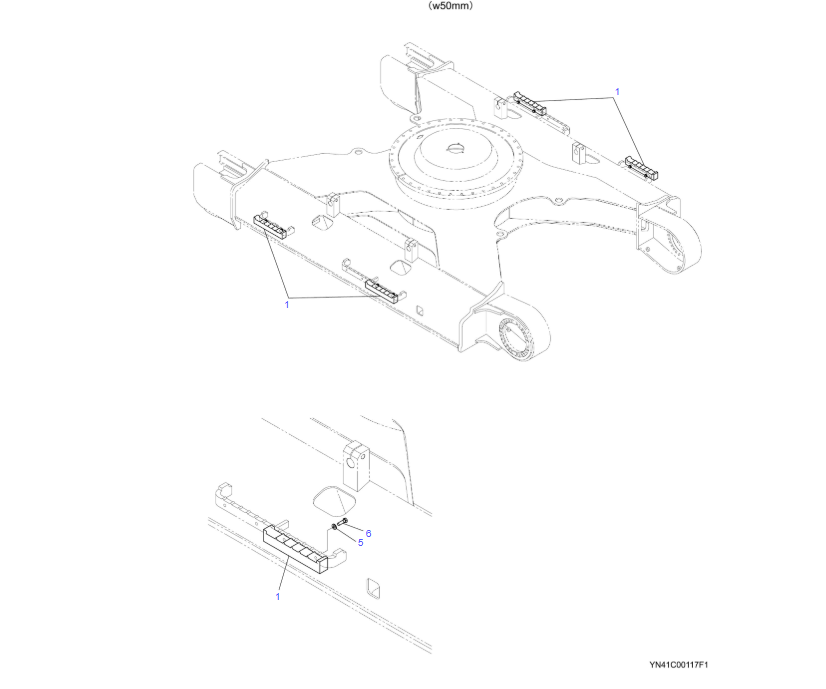 (w50mm)

1

1

6
5

1

YN41C00117F1