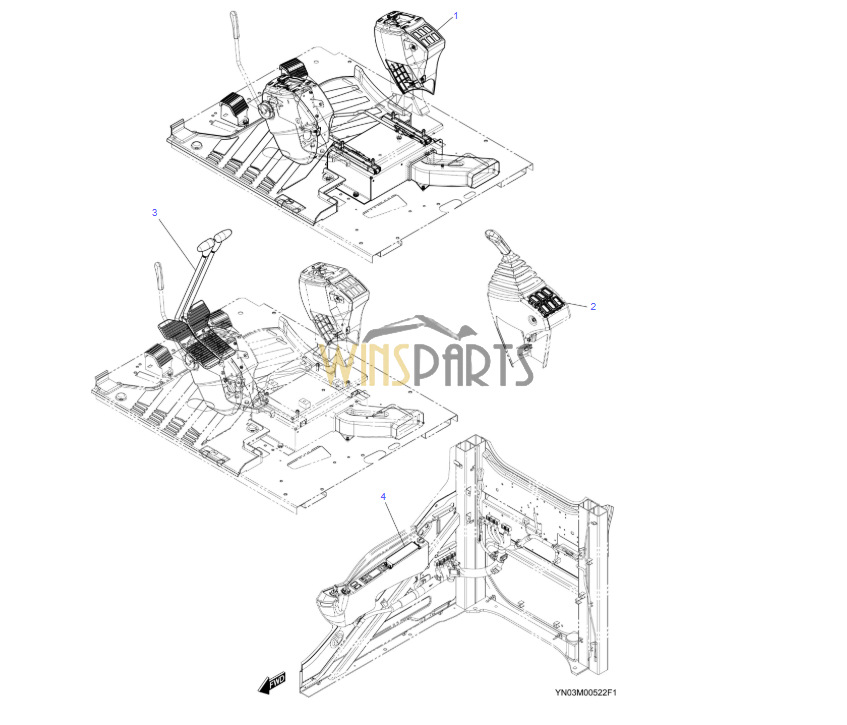 1

3

2

WINSPARTS

4

FWD

YN03M00522F1