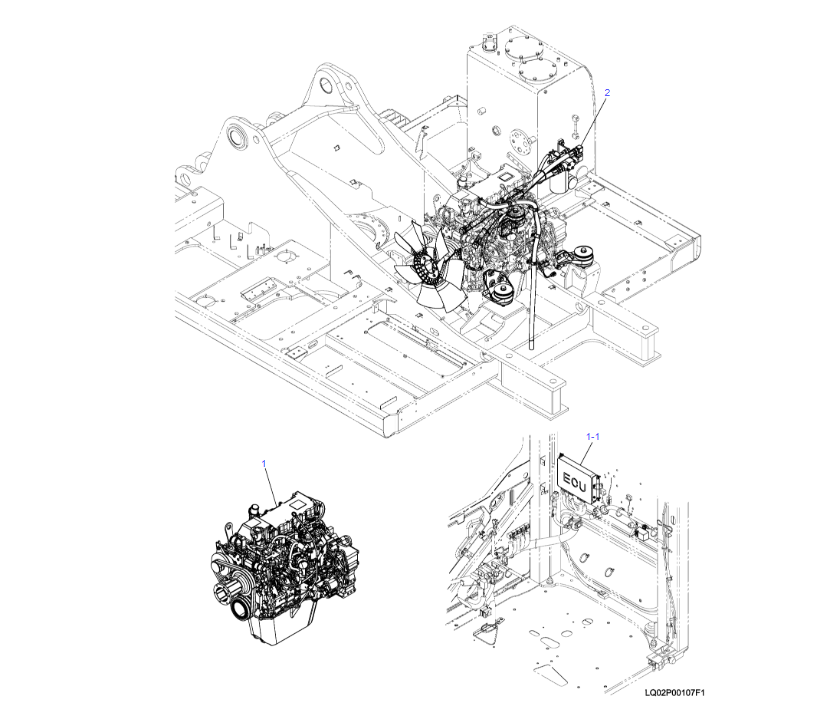 2

1-1

ECU

1

LQ02P00107F1