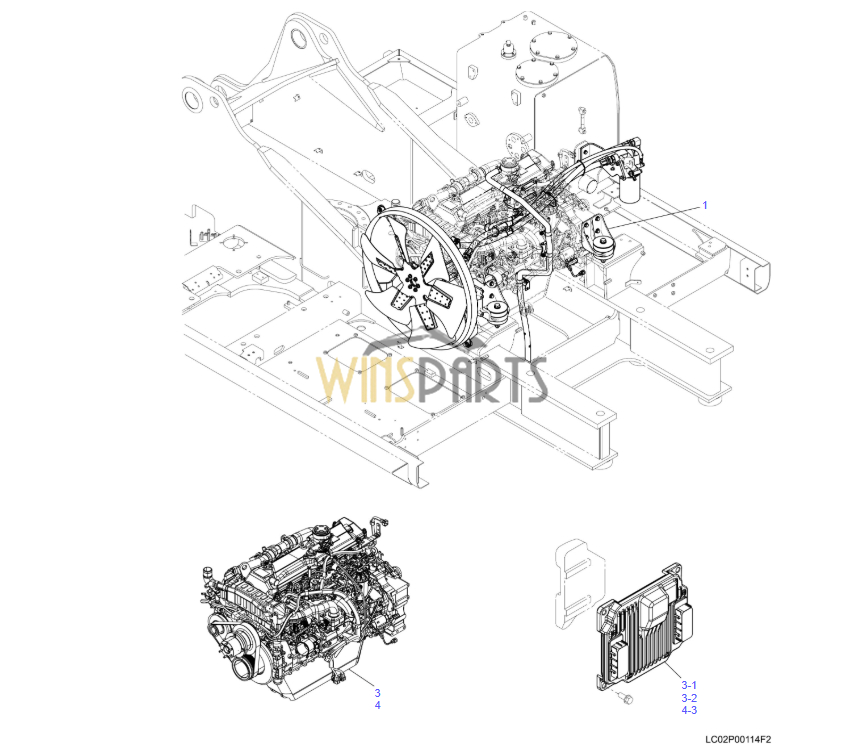 1

WINSPARTS

3
4

3-1
3-2
4-3

LC02P00114F2