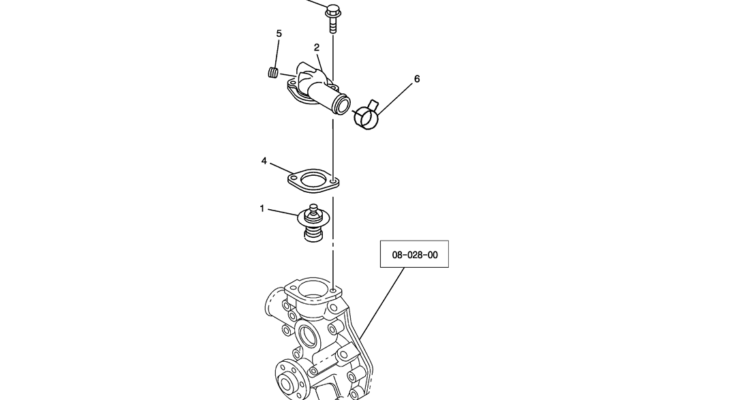 5
2
6
4
1
08-028-00