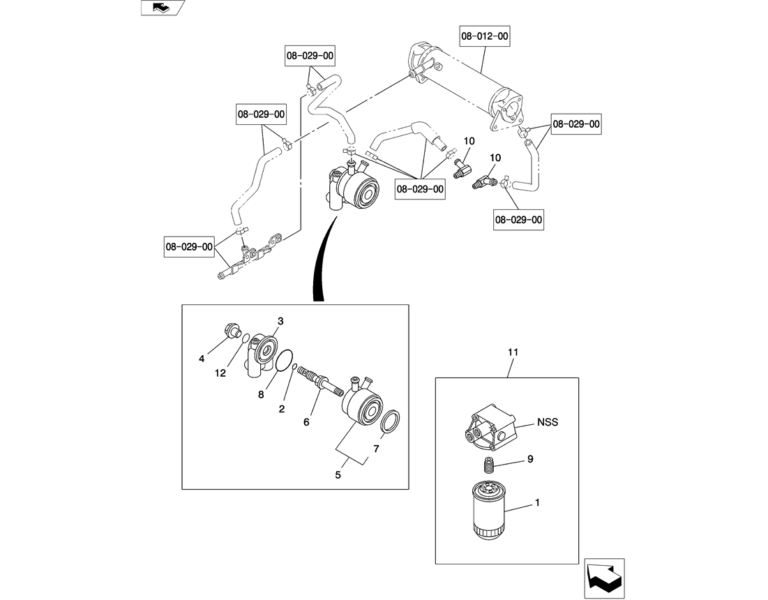 08-012-00

08-029-00

08-029-00

08-029-00

10

10

08-029-00

08-029-00

08-029-00

3

4

12

8

2

6

7

5

11

NSS

9

1