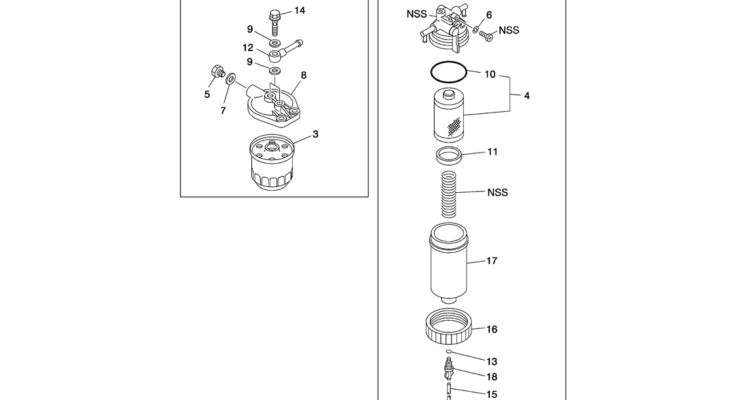 14
9
12
9
8
5
7
3

NSS
6
NSS
10
4
11
NSS
17
16
13
18
15