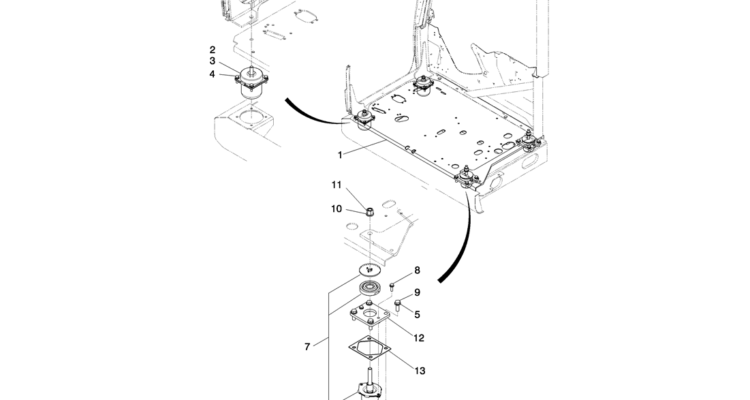 2
3
4
1
11
10
8
9
5
12
7
13