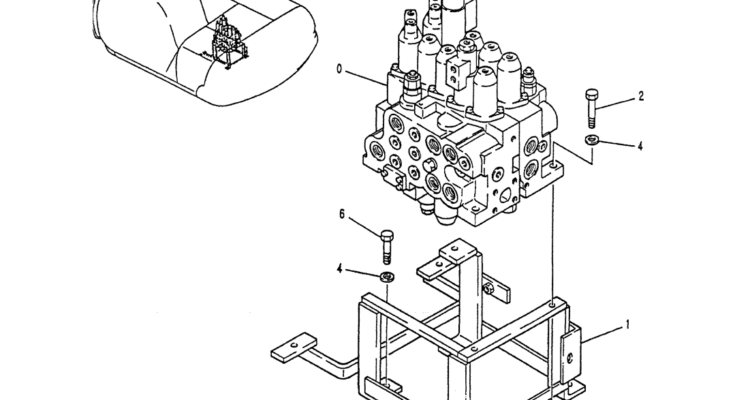 0
2
4
6
4
1