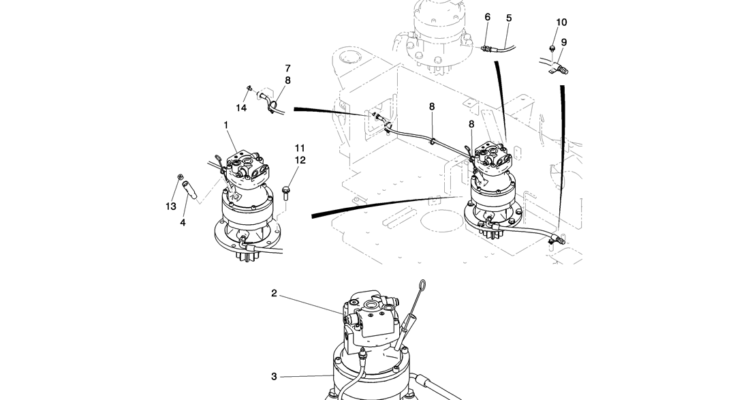 6 5
10
9
7
8
14
8
8
1
11
12
13
4
2
3