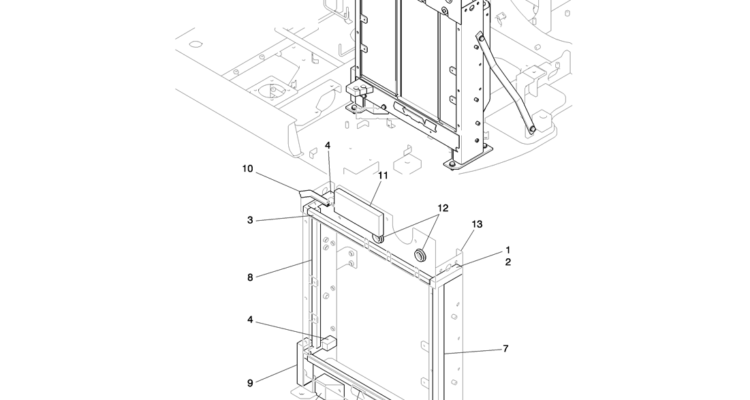 4
10
11
3
12
13
1
2
8
4
7
9