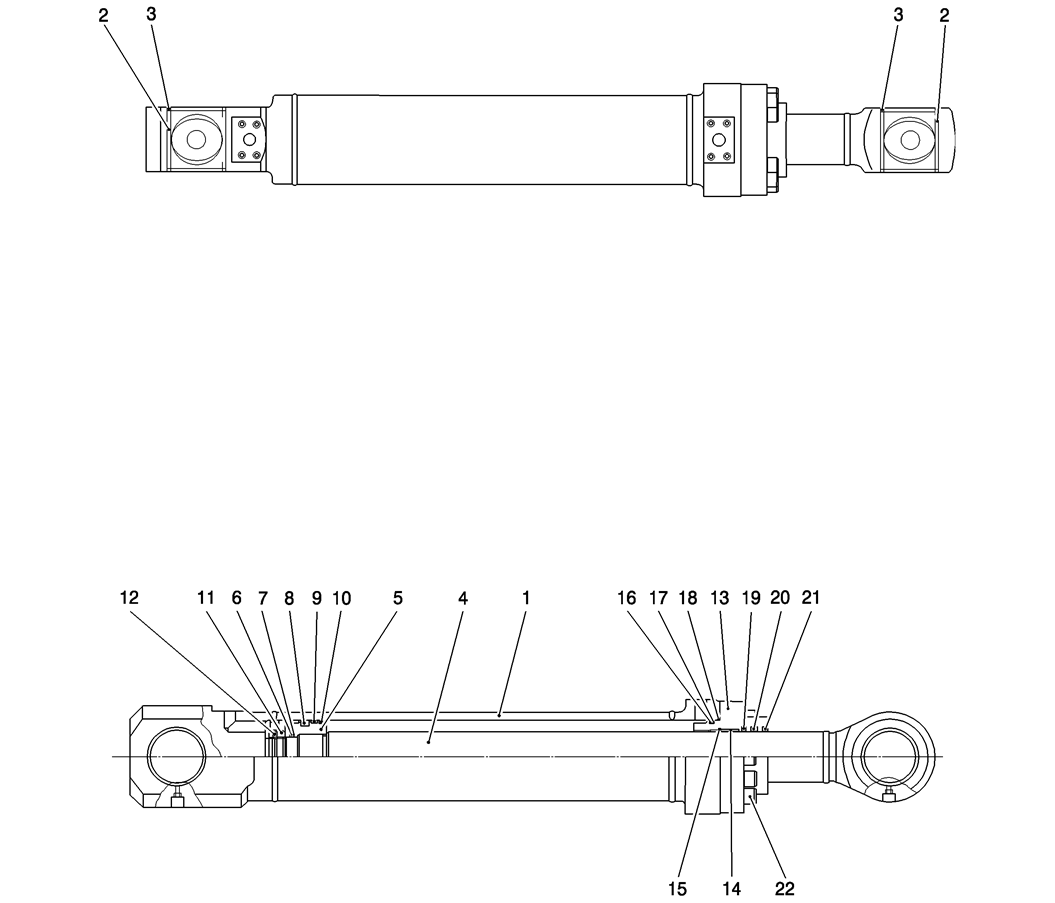 2 3 3 2

12 11 6 7 8 9 10 5 4 1 16 17 18 13 19 20 21

15 14 22