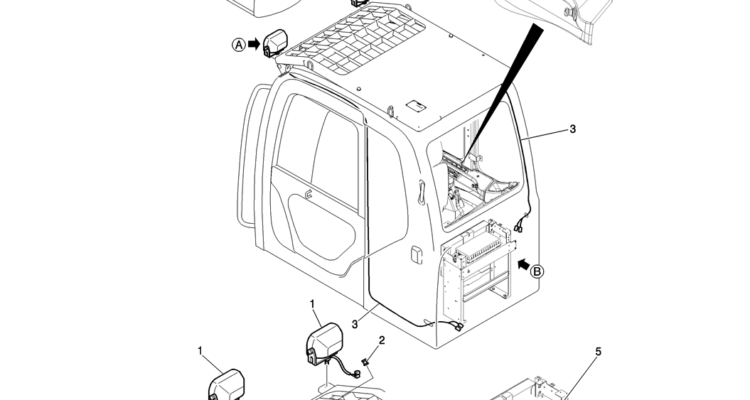 A
3
B
1
3
2
1
5