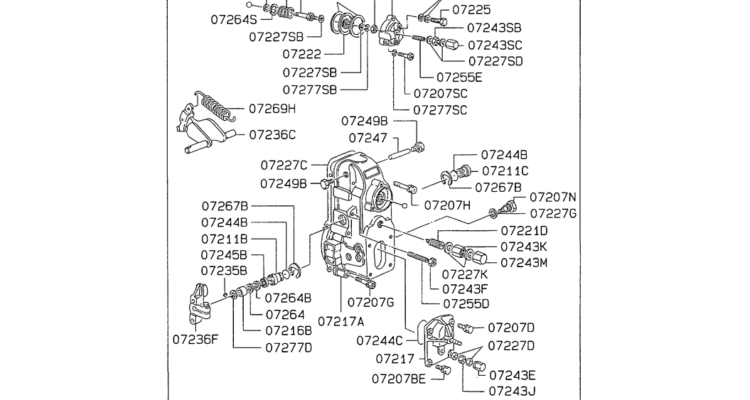 07264S
07227SB
07222
07227SB
07277SB
07225
07243SB
07243SC
07227SD
07255E
07207SC
07277SC
07269H
07236C
07249B
07247
07227C
07249B
07244B
07211C
07267B
07207H
07207N
07227G
07267B
07244B
07211B
07245B
07235B
07221D
07243K
07243M
07227K
07243F
07255D
07264B
07264
07216B
07277D
07236F
07207G
07217A
07244C
07217
07207BE
07207D
07227D
07243E
07243J