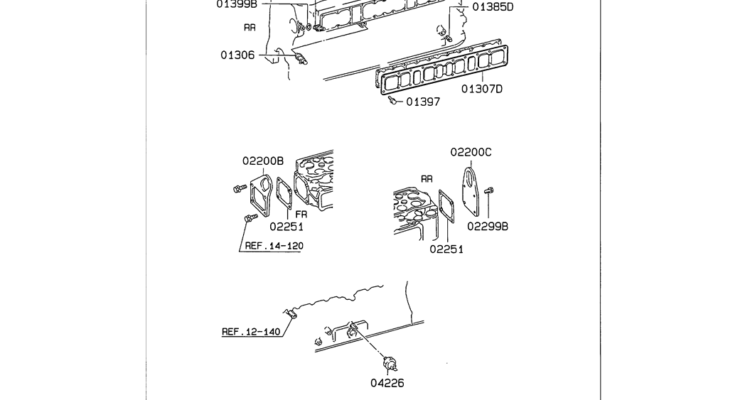 01399B
01385D
RR
01306
01307D
01397
02200B
02200C
RR
FR
02251
02299B
REF.14-120
02251
REF.12-140
04226