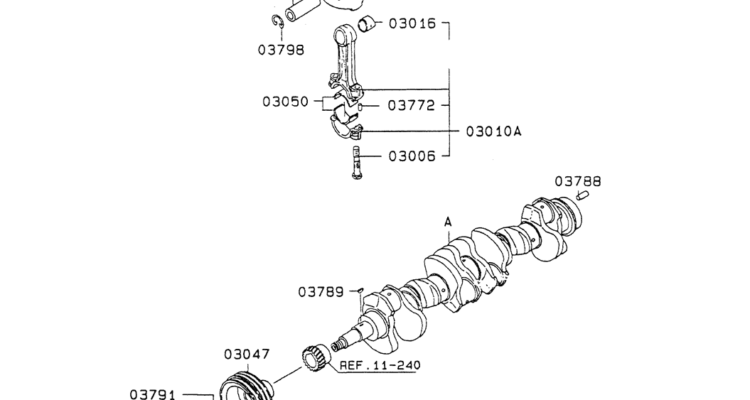 03016
03798
03050
03772
03010A
03006
03788
A
03789
03047
REF.11-240
03791