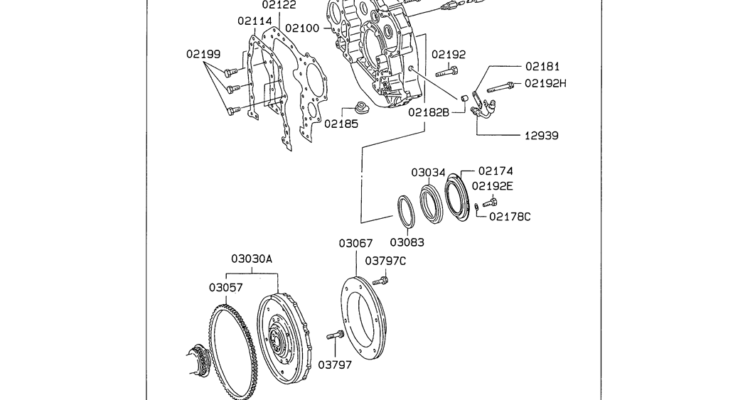 02122
02114
02100
02199
02192
02181
02192H
02185
02182B
12939
03034
02174
02192E
02178C
03083
03067
03797C
03030A
03057
03797