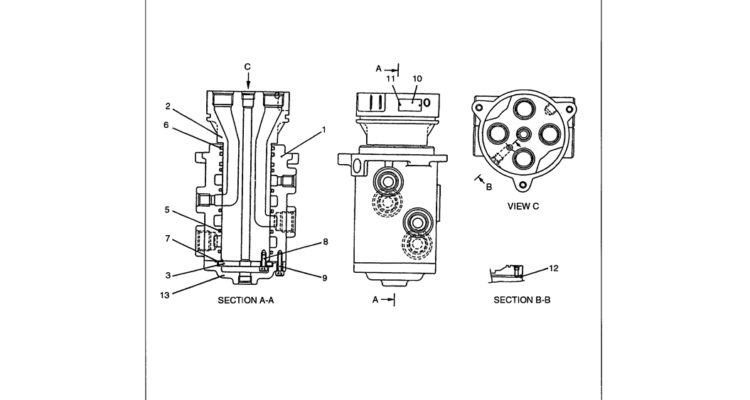 C
2
6
1
5
7
8
3
9
13
SECTION A-A
A
11
10
A
B
VIEW C
12
SECTION B-B