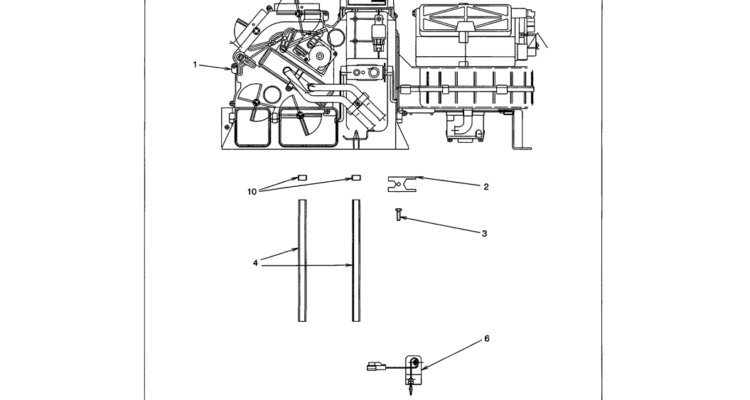 1

10

2

3

4

6