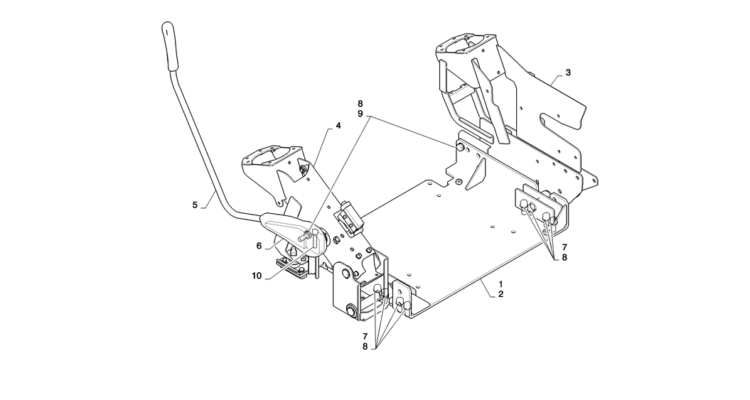 3
8
9
4
5
6
10
7
8
1
2
7
8