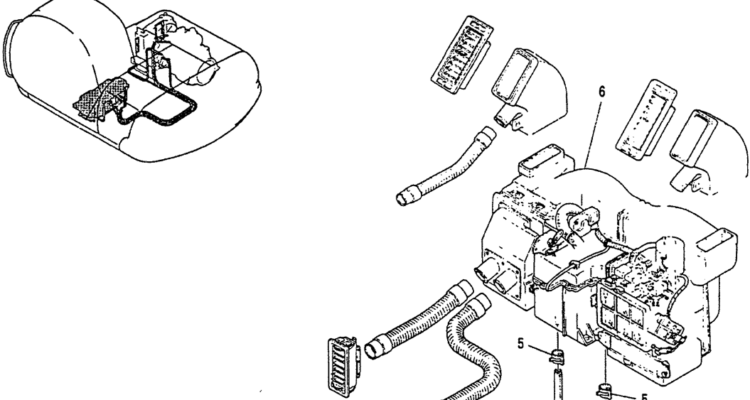 6
5
5