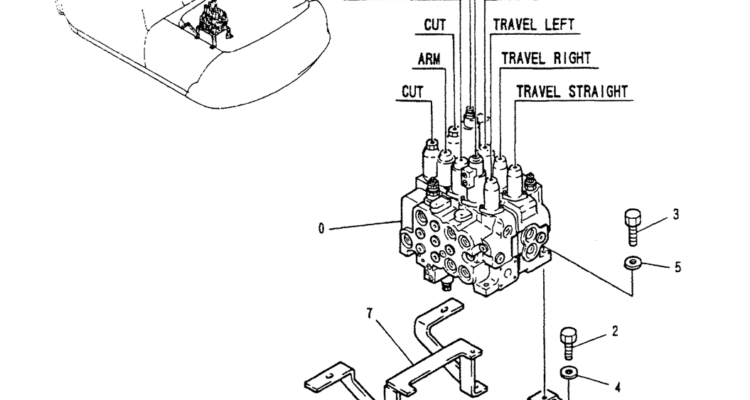 CUT
TRAVEL LEFT
ARM
TRAVEL RIGHT
CUT
TRAVEL STRAIGHT
0
3
5
7
2
4