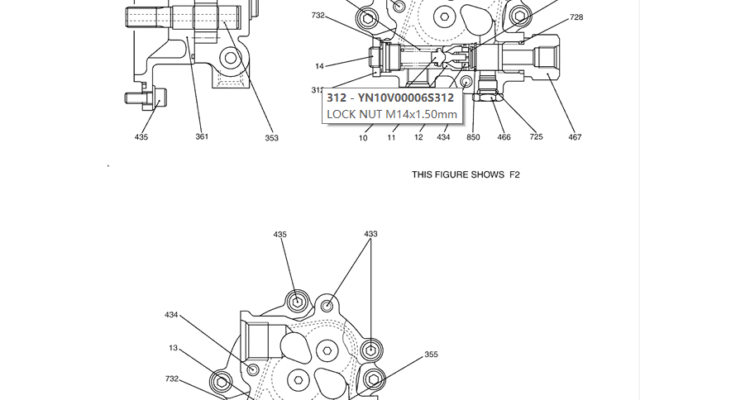 732

728

14

312

312 - YN10V00006S312
LOCK NUT M14x1.50mm

435

361

353

10

11

12

434

850

466

725

467

THIS FIGURE SHOWS F2

435

433

434

13

355

732