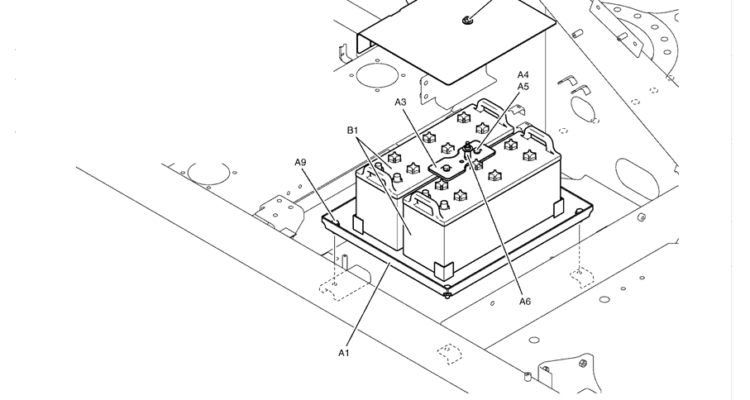 A4
A5
A3
B1
A9
A6
A1