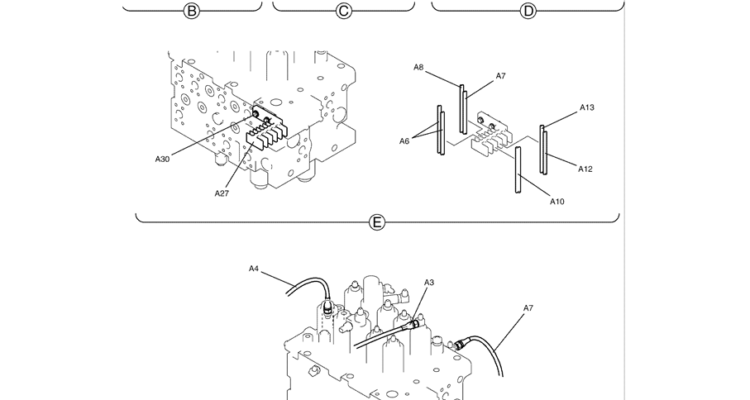 B
C
D

A30
A27

A8
A7
A6
A13
A12
A10

E

A4
A3
A7