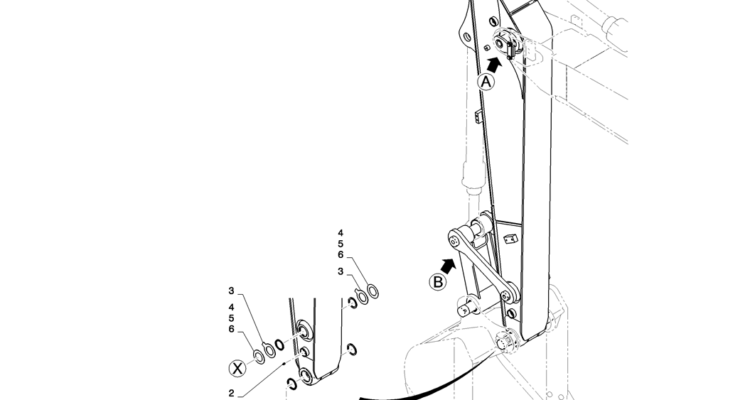 A
B
4
5
6
3
3
4
5
6
X
2