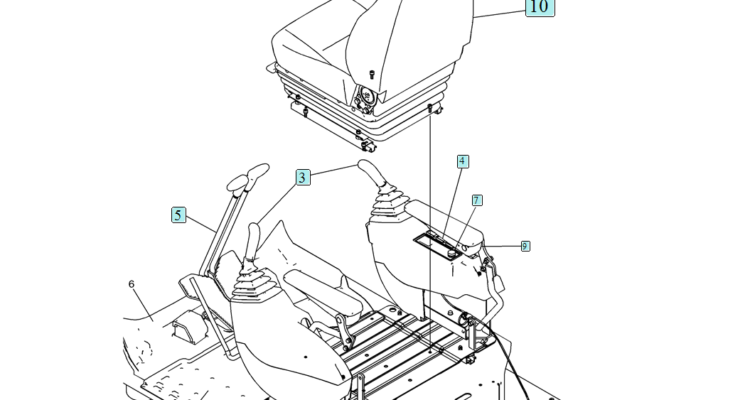 10
4
3
7
5
9
6