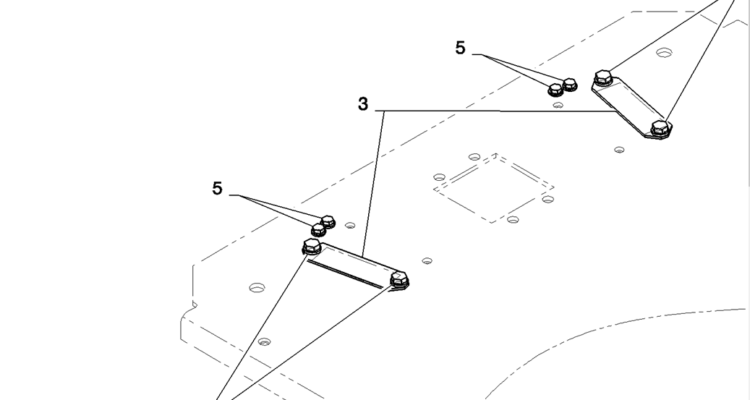 5
3
5