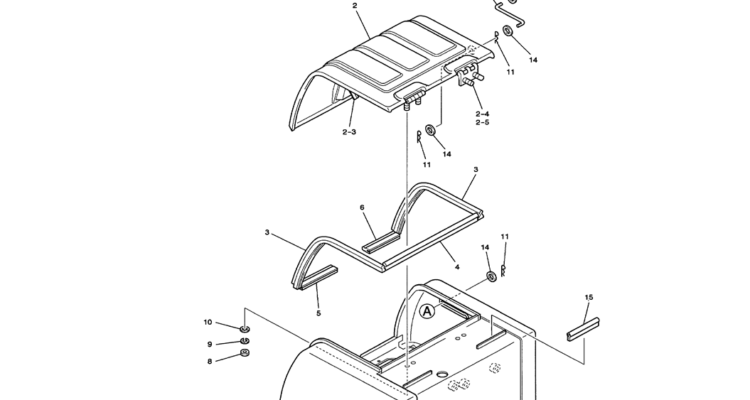 2
14
11
2-4
2-5
2-3
14
11
3
6
3
4
14
11
5
A
15
10
9
8