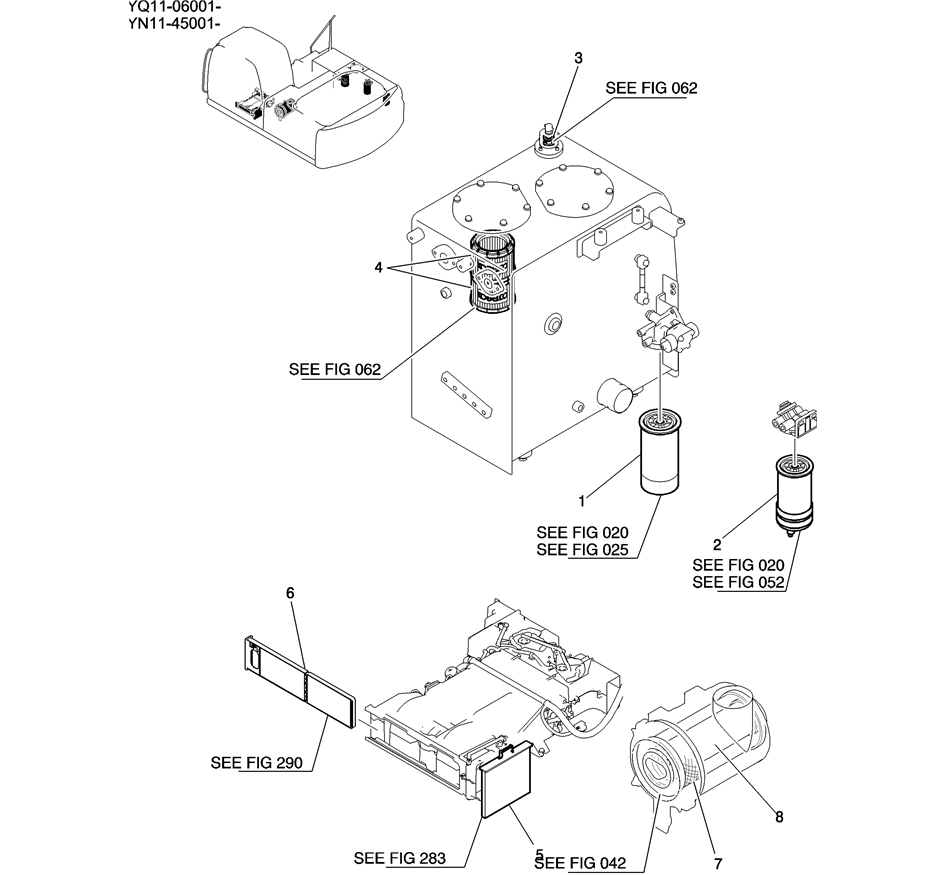 YQ11-06001-
YN11-45001-

3

SEE FIG 062

4

SEE FIG 062

1

SEE FIG 020
SEE FIG 025

2

SEE FIG 020
SEE FIG 052

6

SEE FIG 290

SEE FIG 283

5

SEE FIG 042

7

8